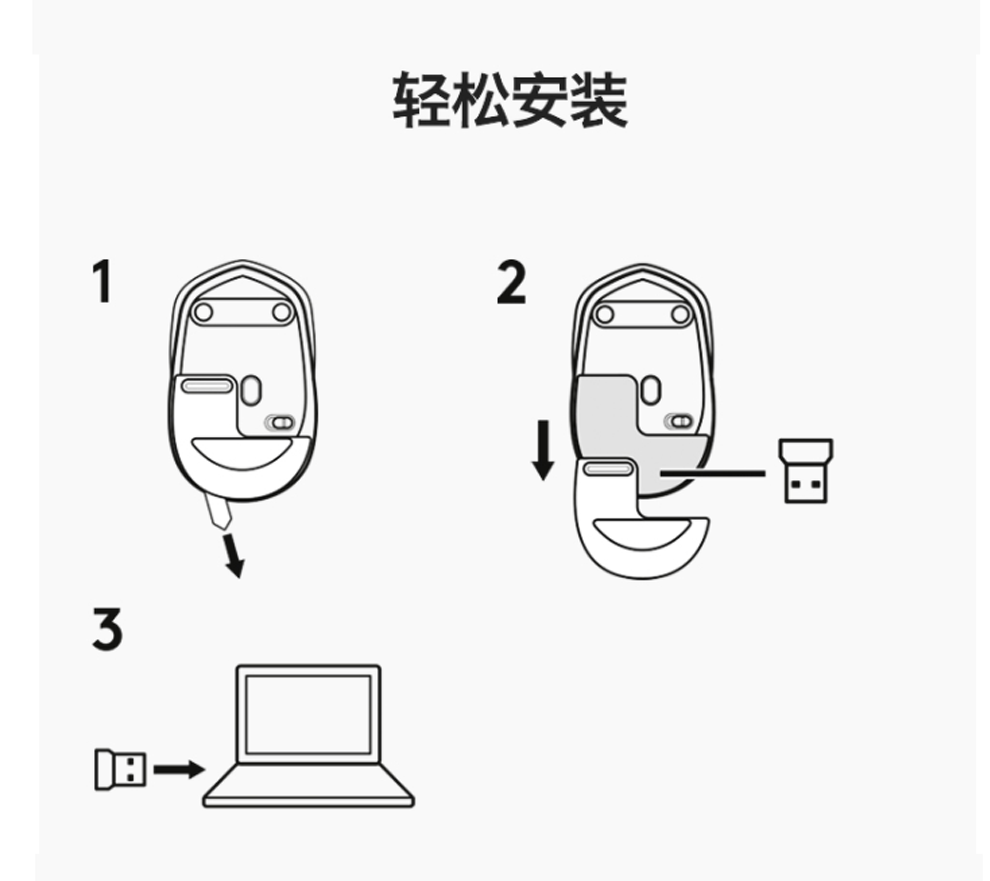 轻松安装

1

2

3