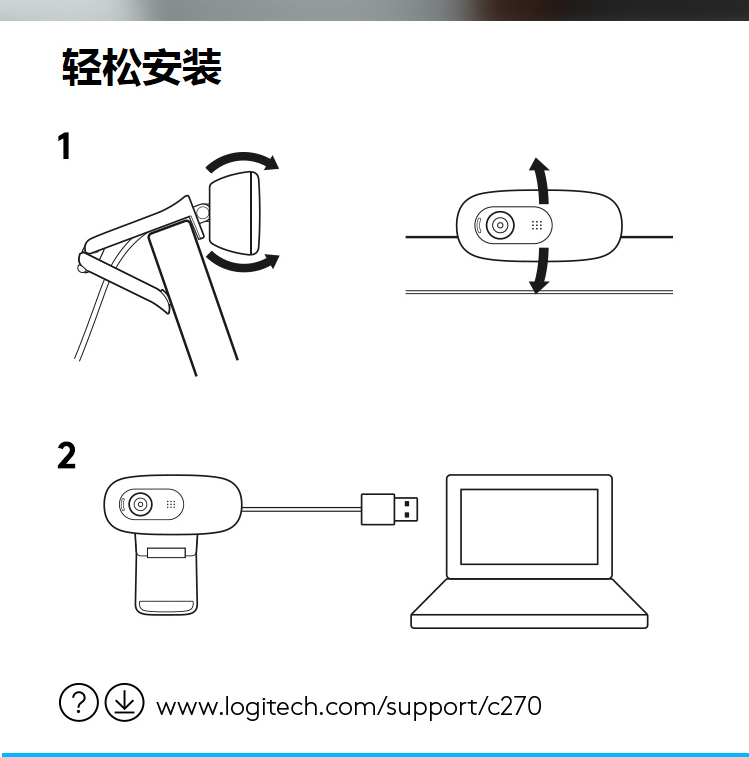 轻松安装

1

2

? www.logitech.com/support/c270