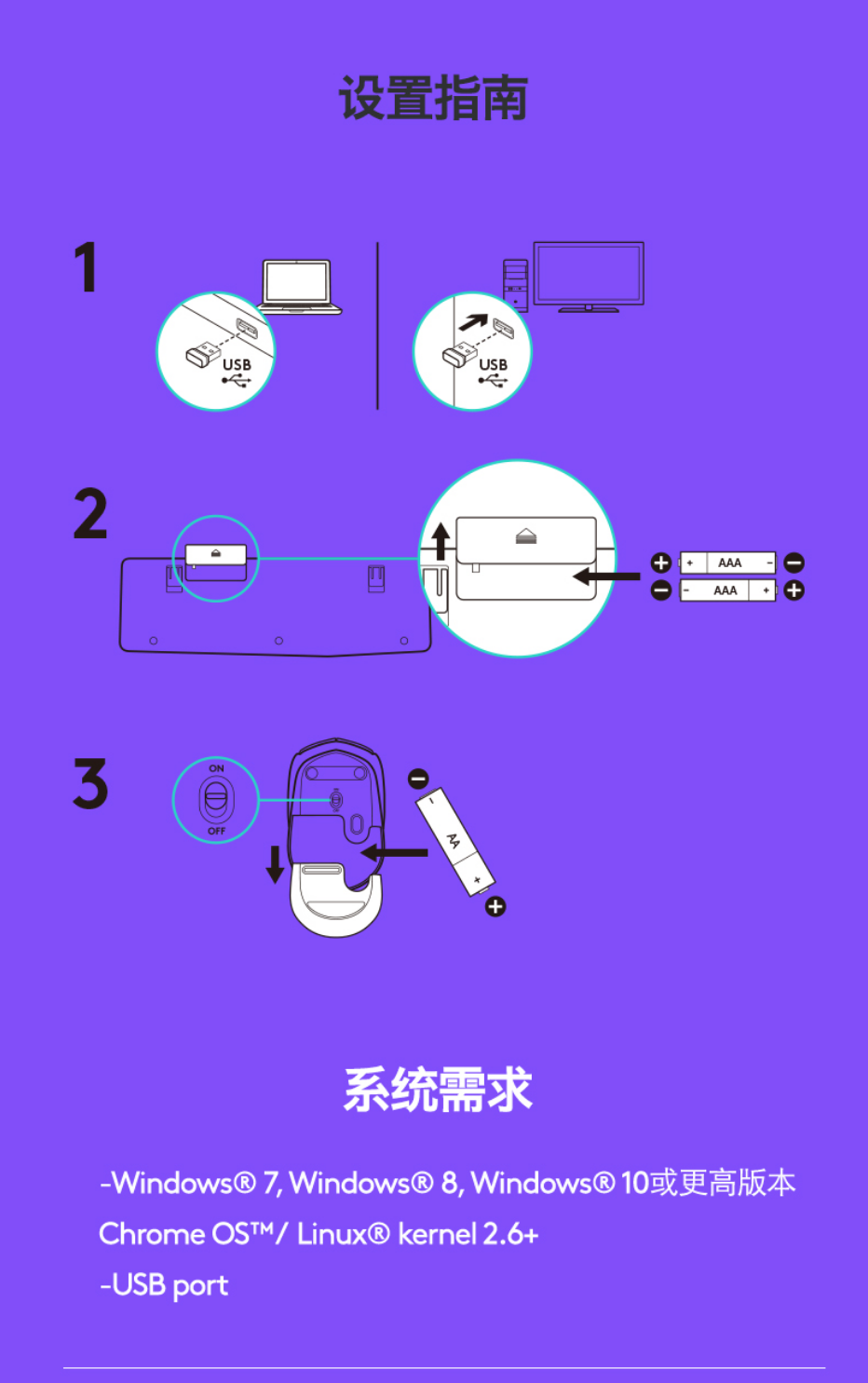 设置指南

1

USB

USB

2

AAA

AAA

3

ON

OFF

AA

系统需求

-Windows® 7, Windows® 8, Windows® 10或更高版本

Chrome OS™/ Linux® kernel 2.6+

-USB port