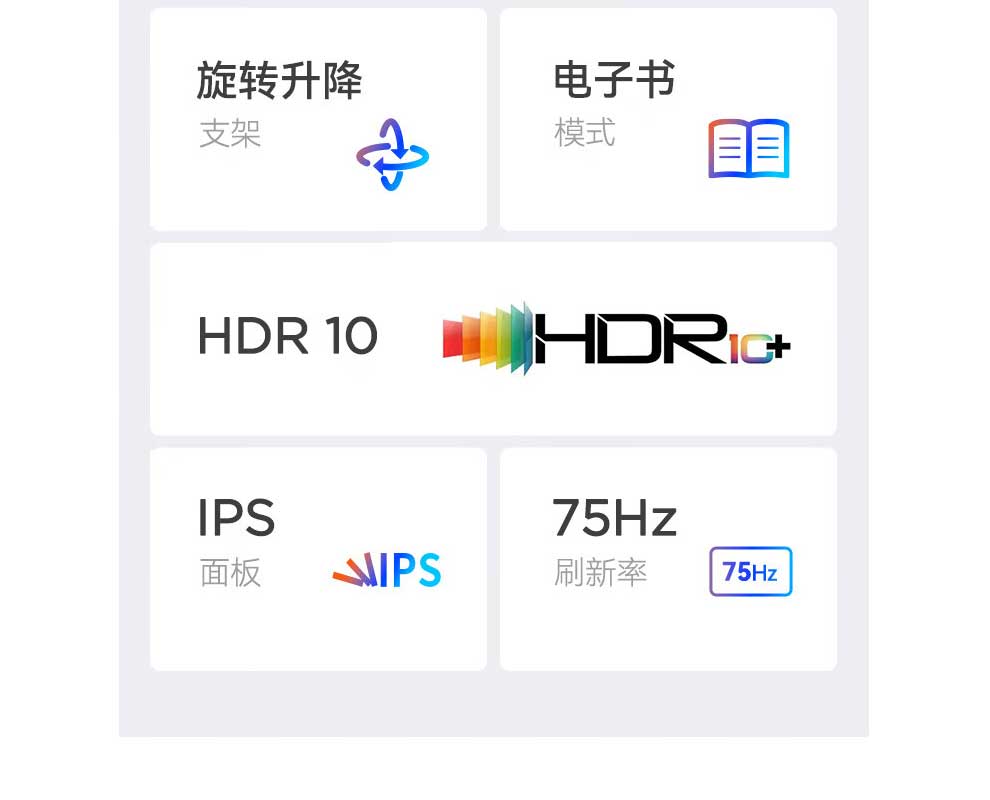 旋转升降
支架

电子书
模式

HDR 10

HDR10+

IPS
面板

IPS

75Hz
刷新率

75Hz