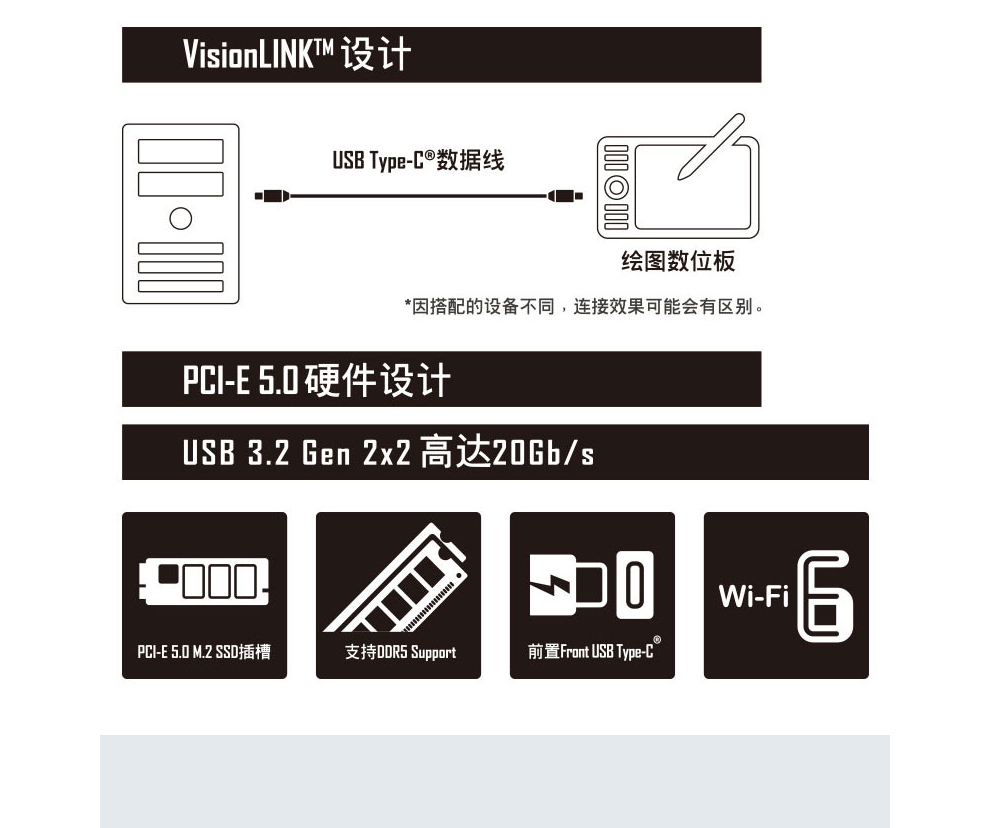 VisionLINK™ 设计

USB Type-C®数据线

绘图数位板

*因搭配的设备不同，连接效果可能会有区别。

PCI-E 5.0 硬件设计

USB 3.2 Gen 2x2 高达20Gb/s

PCI-E 5.0 M.2 SSD插槽

支持DDR5 Support

前置Front USB Type-C®

Wi-Fi 6