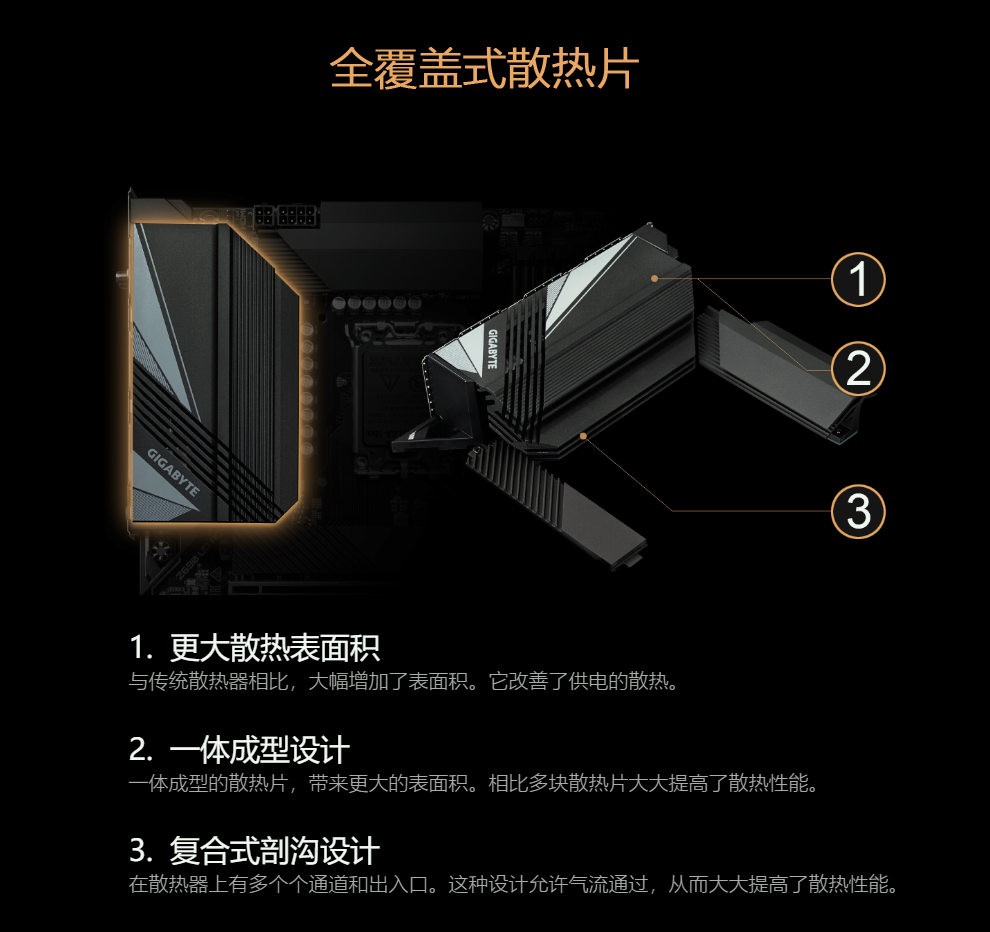 全覆盖式散热片

GIGABYTE

GIGABYTE

1

2

3

1. 更大散热表面积
与传统散热器相比，大幅增加了表面积。它改善了供电的散热。

2. 一体成型设计
一体成型的散热片，带来更大的表面积。相比多块散热片大大提高了散热性能。

3. 复合式剖沟设计
在散热器上有多个个通道和出入口。这种设计允许气流通过，从而大大提高了散热性能。