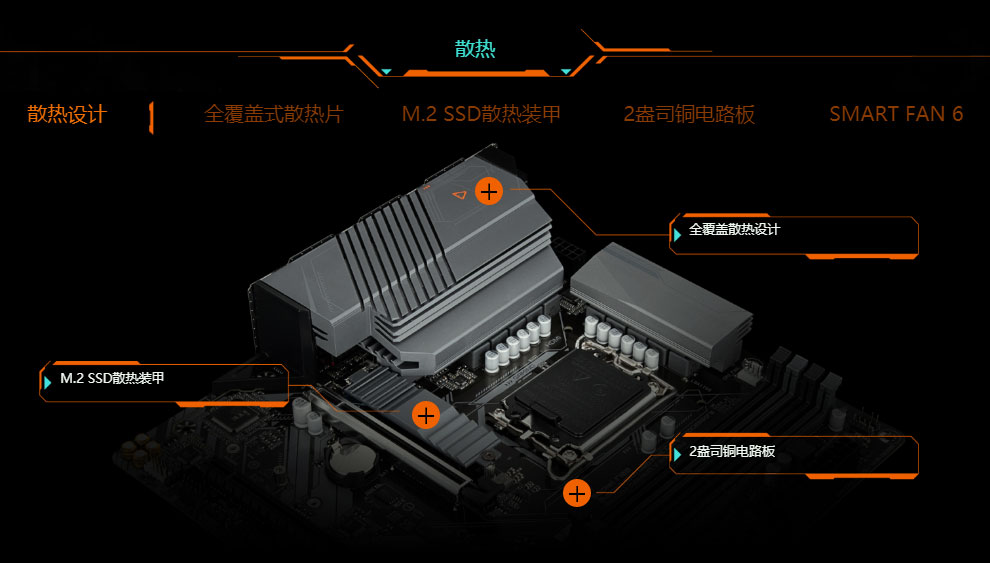 散热

散热设计 全覆盖式散热片 M.2 SSD散热装甲 2盎司铜电路板 SMART FAN 6

全覆盖散热设计

M.2 SSD散热装甲

2盎司铜电路板