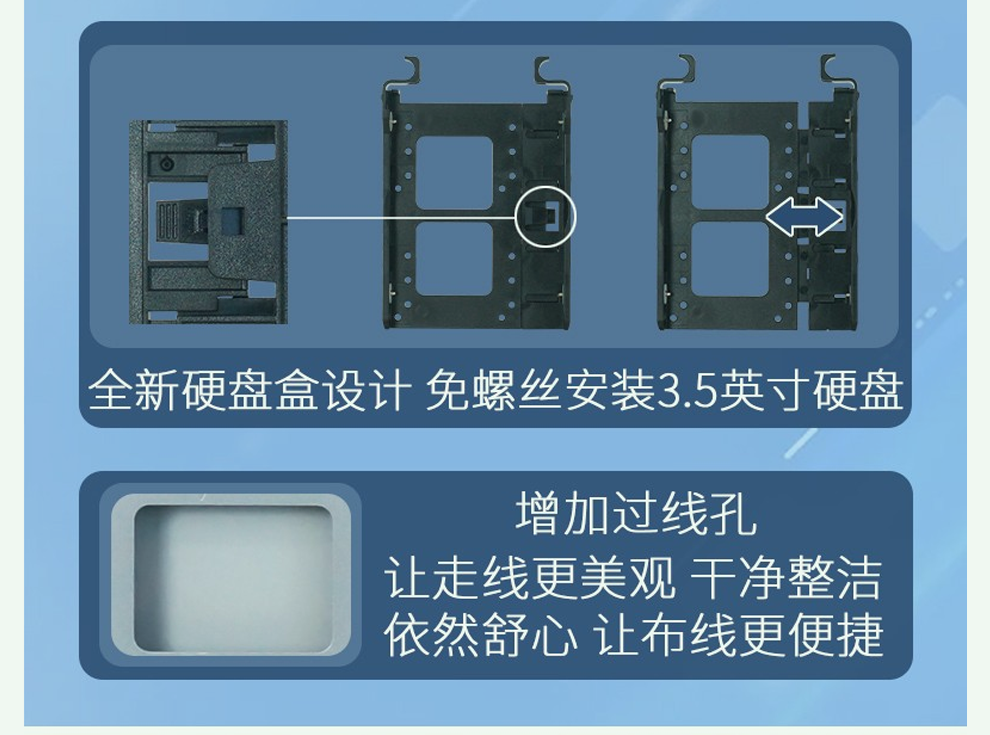 全新硬盘盒设计 免螺丝安装3.5英寸硬盘

增加过线孔
让走线更美观 干净整洁
依然舒心 让布线更便捷