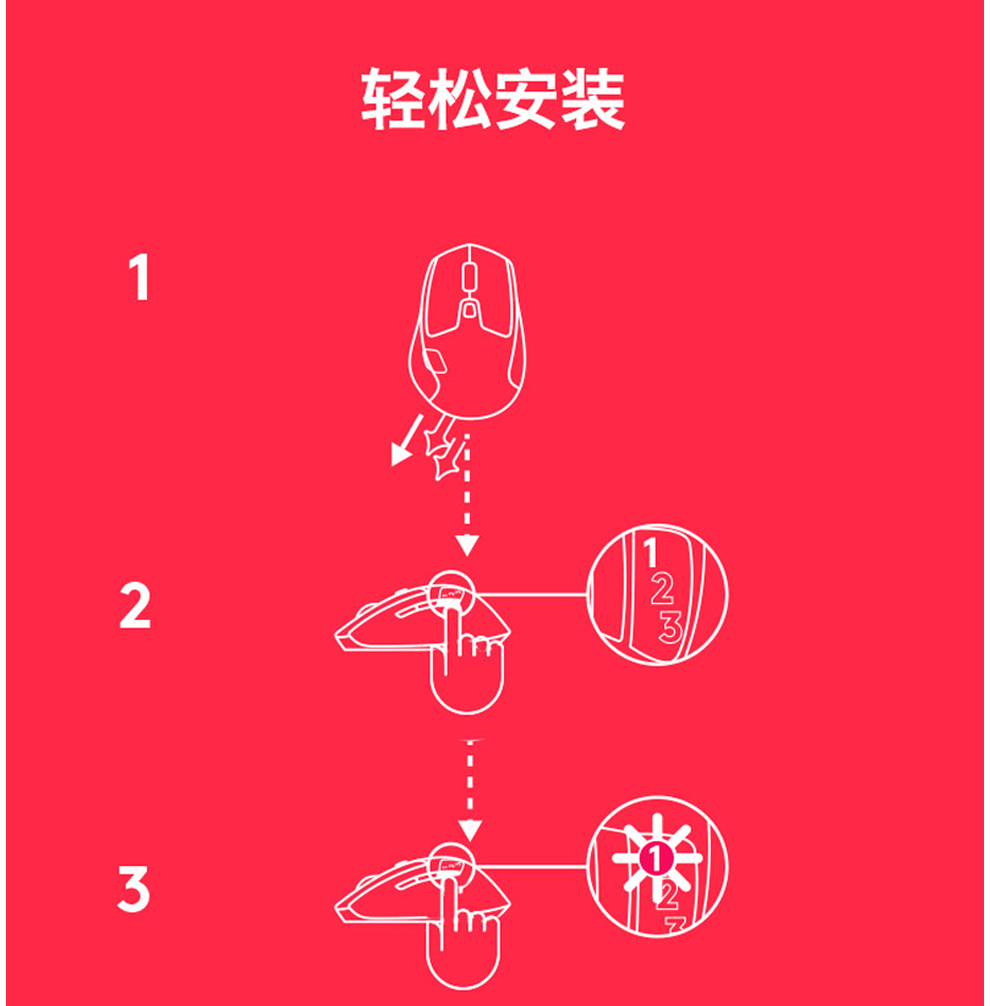 轻松安装

1

2

1
2
3

3

1
2
3