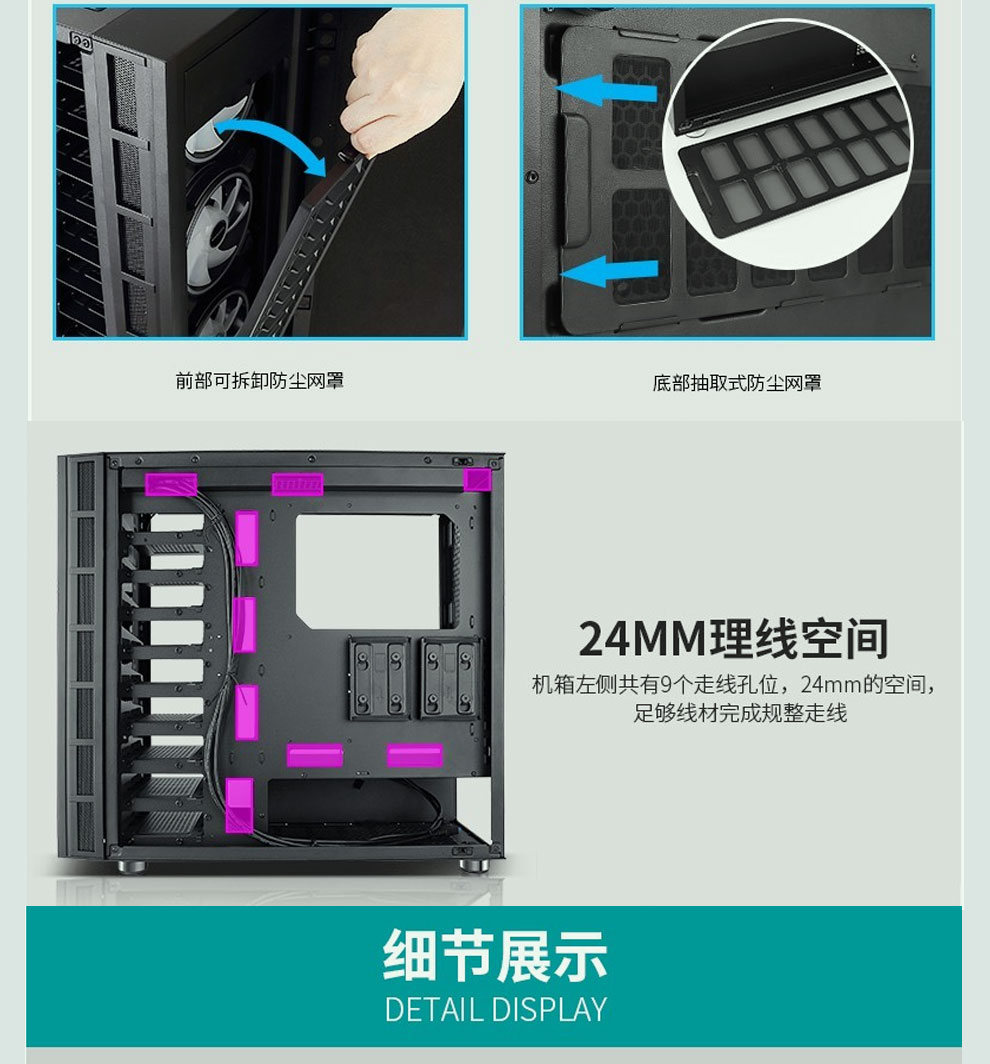 前部可拆卸防尘网罩

底部抽取式防尘网罩

24MM理线空间

机箱左侧共有9个走线孔位，24mm的空间，足够线材完成规整走线

细节展示

DETAIL DISPLAY