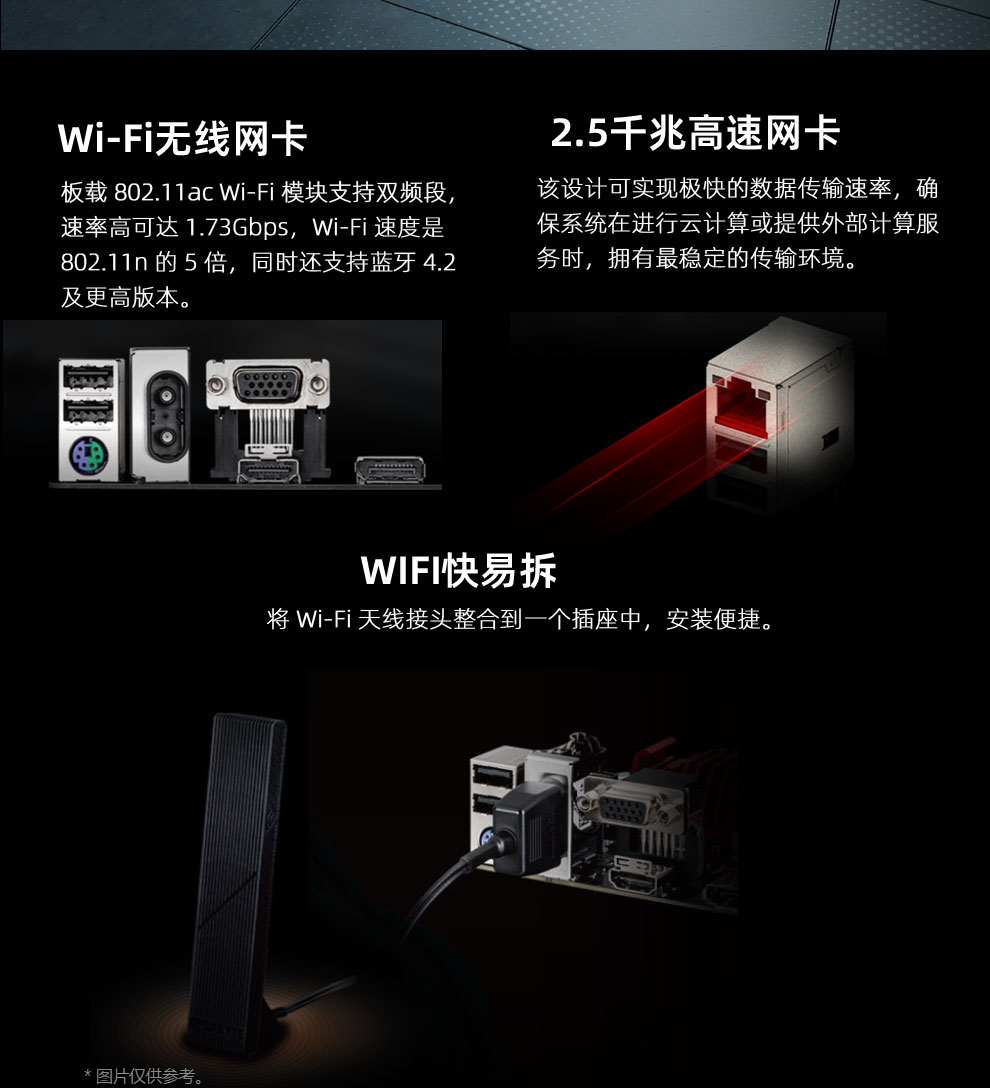 Wi-Fi无线网卡

板载 802.11ac Wi-Fi 模块支持双频段，速率高可达 1.73Gbps，Wi-Fi 速度是 802.11n 的 5 倍，同时还支持蓝牙 4.2 及更高版本。

2.5千兆高速网卡

该设计可实现极快的数据传输速率，确保系统在进行云计算或提供外部计算服务时，拥有最稳定的传输环境。

WIFI快易拆

将 Wi-Fi 天线接头整合到一个插座中，安装便捷。

* 图片仅供参考。