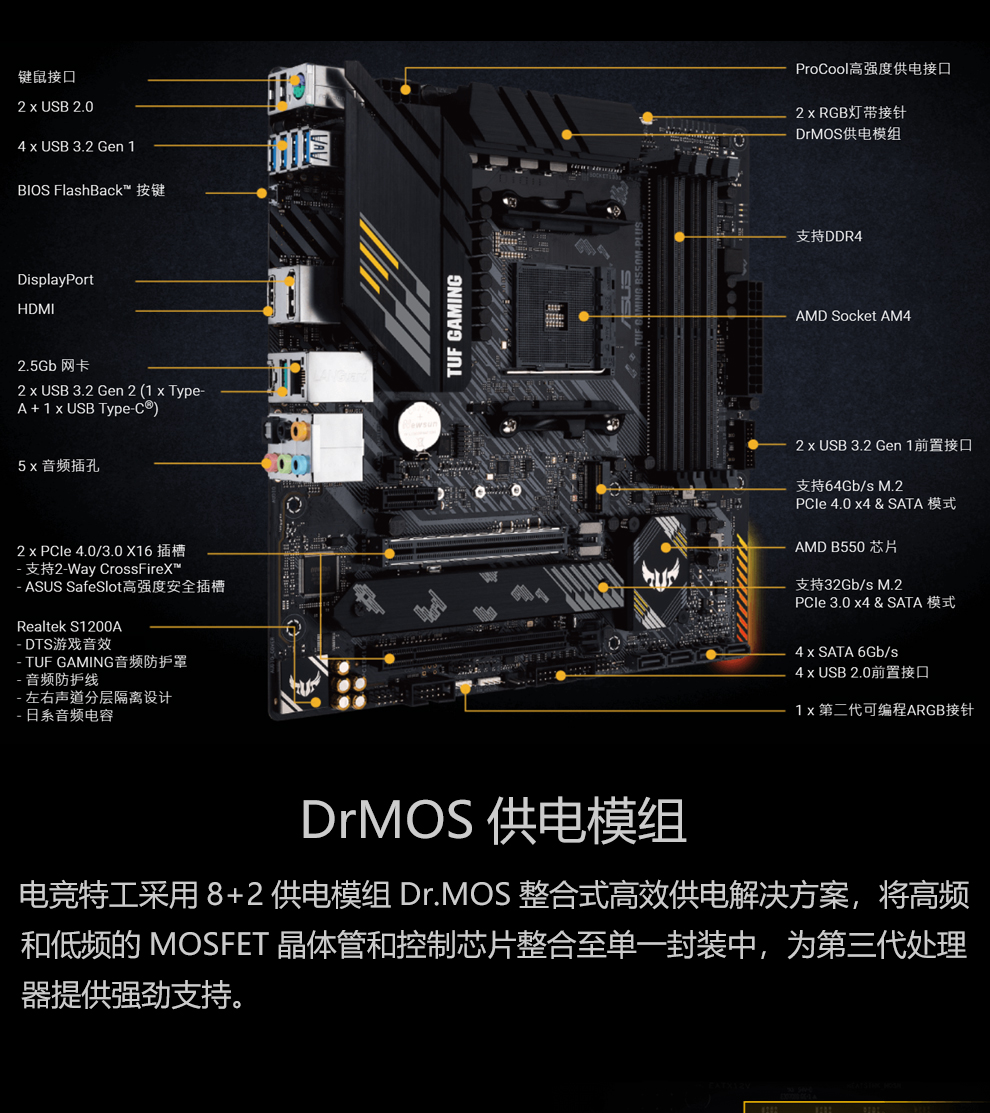 键鼠接口
2 x USB 2.0
4 x USB 3.2 Gen 1
BIOS FlashBack™ 按键
DisplayPort
HDMI
2.5Gb 网卡
2 x USB 3.2 Gen 2 (1 x Type-A + 1 x USB Type-C®)
5 x 音频插孔
2 x PCIe 4.0/3.0 X16 插槽
- 支持2-Way CrossFireX™
- ASUS SafeSlot高强度安全插槽
Realtek S1200A
- DTS游戏音效
- TUF GAMING音频防护罩
- 音频防护线
- 左右声道分层隔离设计
- 日系音频电容

TUF GAMING
TUF GAMING B550M-PLUS

ProCool高强度供电接口
2 x RGB灯带接针
DrMOS供电模组
支持DDR4
AMD Socket AM4
2 x USB 3.2 Gen 1前置接口
支持64Gb/s M.2
PCIe 4.0 x4 & SATA 模式
AMD B550 芯片
支持32Gb/s M.2
PCIe 3.0 x4 & SATA 模式
4 x SATA 6Gb/s
4 x USB 2.0前置接口
1 x 第二代可编程ARGB接针

DrMOS 供电模组

电竞特工采用 8+2 供电模组 Dr.MOS 整合式高效供电解决方案，将高频和低频的 MOSFET 晶体管和控制芯片整合至单一封装中，为第三代处理器提供强劲支持。