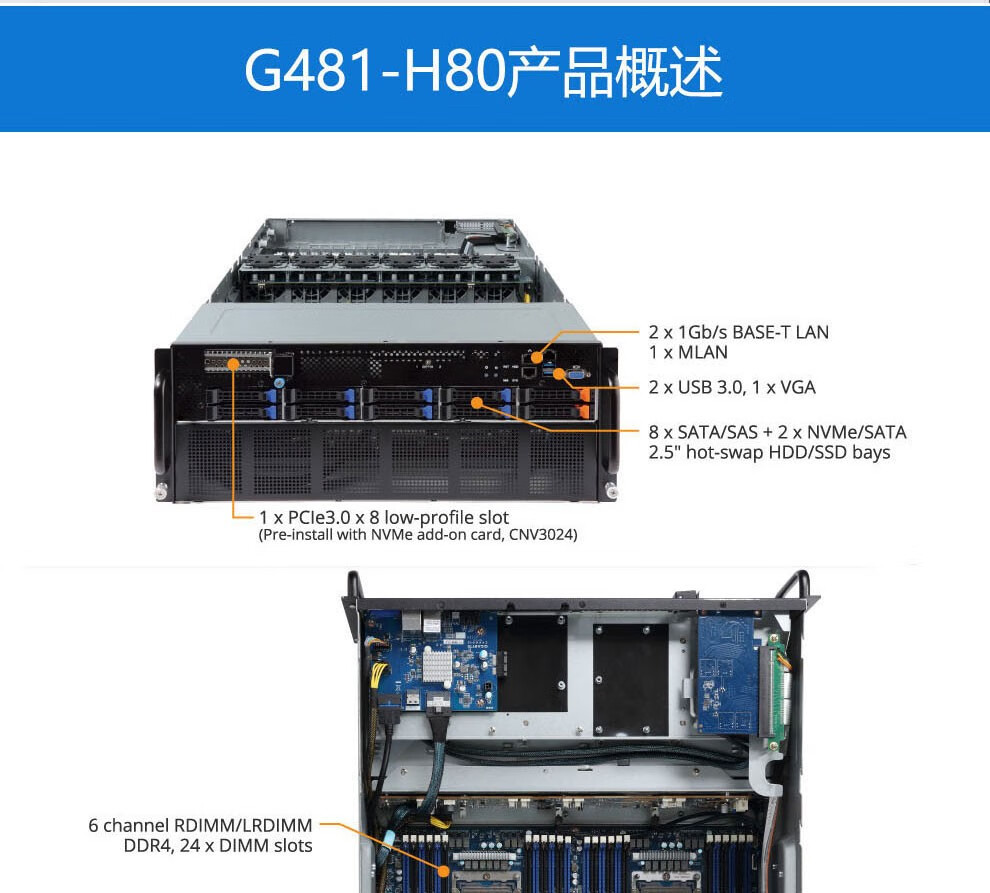 G481-H80产品概述

2 x 1Gb/s BASE-T LAN
1 x MLAN

2 x USB 3.0, 1 x VGA

8 x SATA/SAS + 2 x NVMe/SATA
2.5" hot-swap HDD/SSD bays

1 x PCIe3.0 x 8 low-profile slot
(Pre-install with NVMe add-on card, CNV3024)

6 channel RDIMM/LRDIMM
DDR4, 24 x DIMM slots