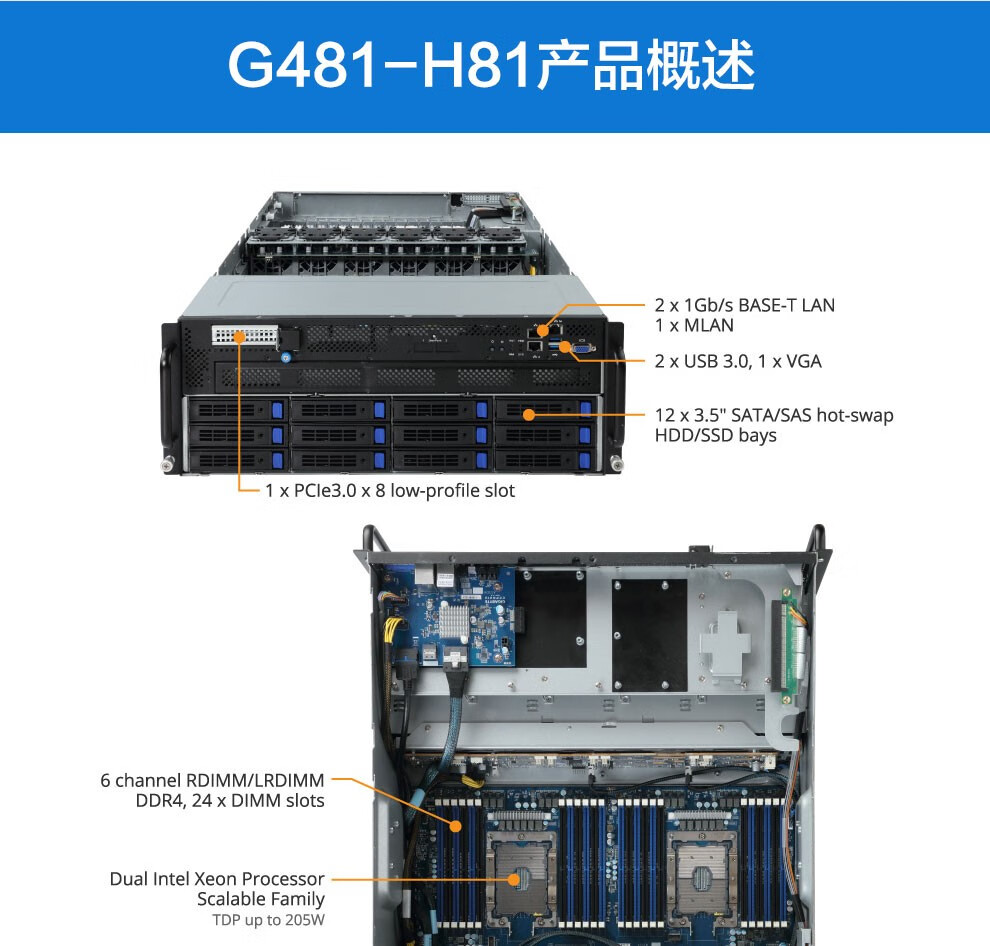 G481-H81产品概述

2 x 1Gb/s BASE-T LAN
1 x MLAN

2 x USB 3.0, 1 x VGA

12 x 3.5" SATA/SAS hot-swap
HDD/SSD bays

1 x PCIe3.0 x 8 low-profile slot

6 channel RDIMM/LRDIMM
DDR4, 24 x DIMM slots

Dual Intel Xeon Processor
Scalable Family
TDP up to 205W