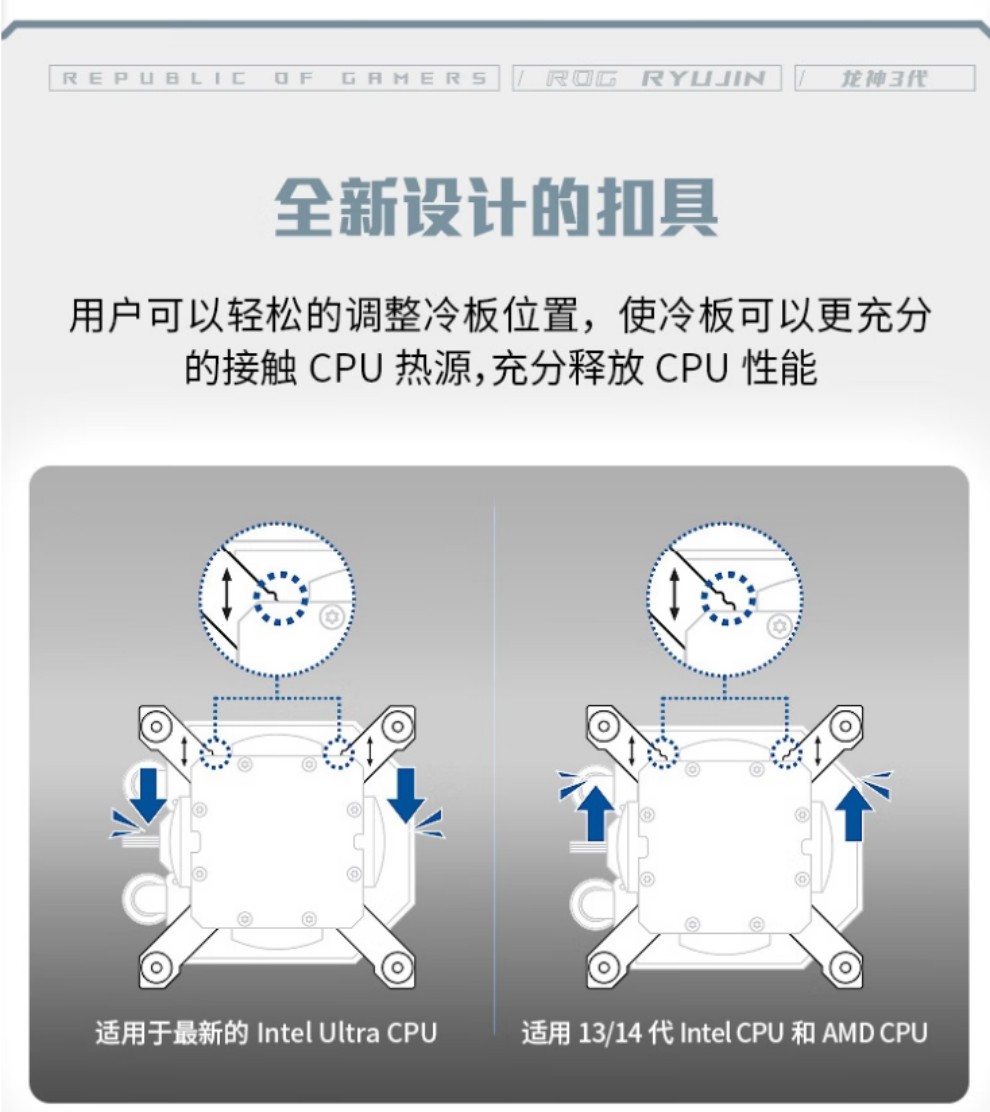 REPUBLIC OF GAMERS / ROG RYUJIN / 龙神3代

全新设计的扣具

用户可以轻松的调整冷板位置，使冷板可以更充分的接触 CPU 热源,充分释放 CPU 性能

适用于最新的 Intel Ultra CPU

适用 13/14 代 Intel CPU 和 AMD CPU