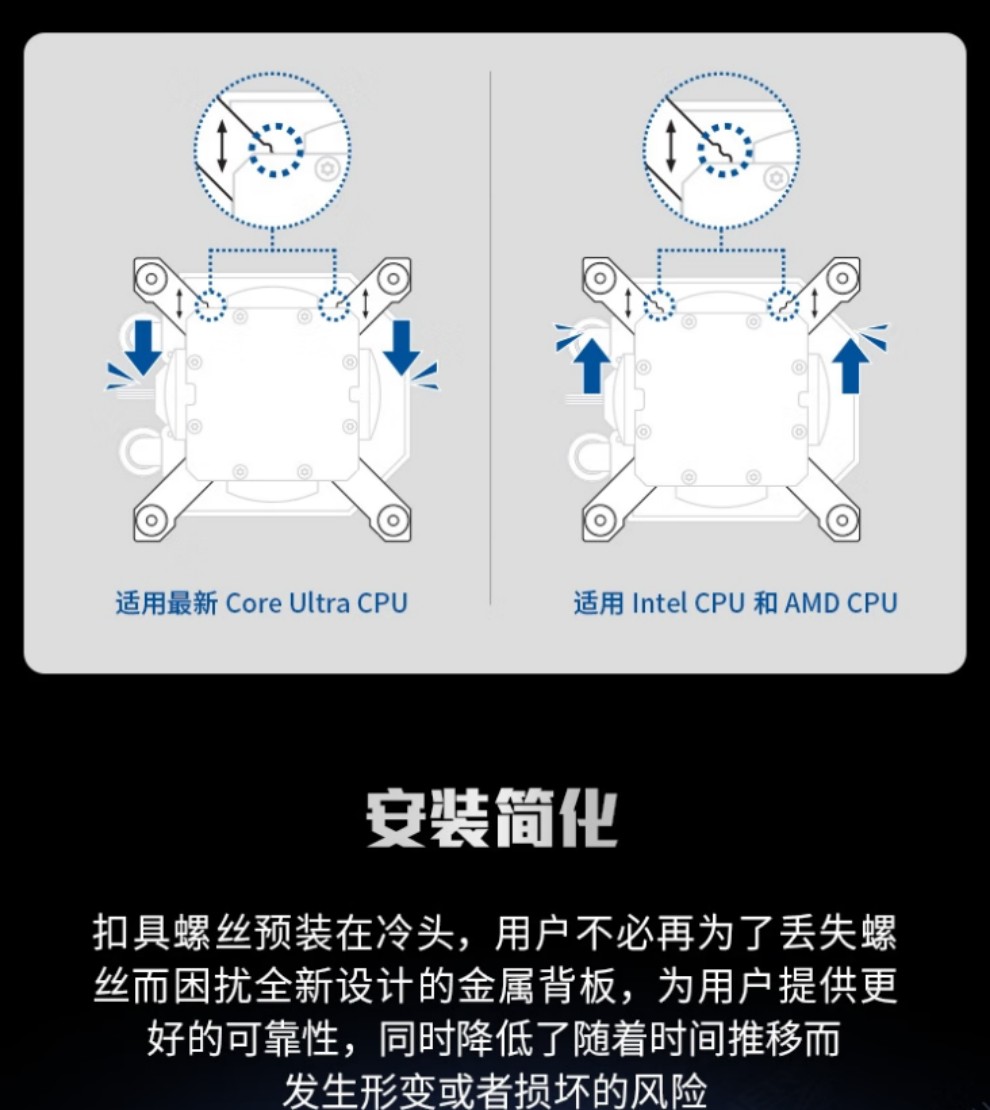 适用最新 Core Ultra CPU

适用 Intel CPU 和 AMD CPU

安装简化

扣具螺丝预装在冷头，用户不必再为了丢失螺丝而困扰全新设计的金属背板，为用户提供更好的可靠性，同时降低了随着时间推移而发生形变或者损坏的风险