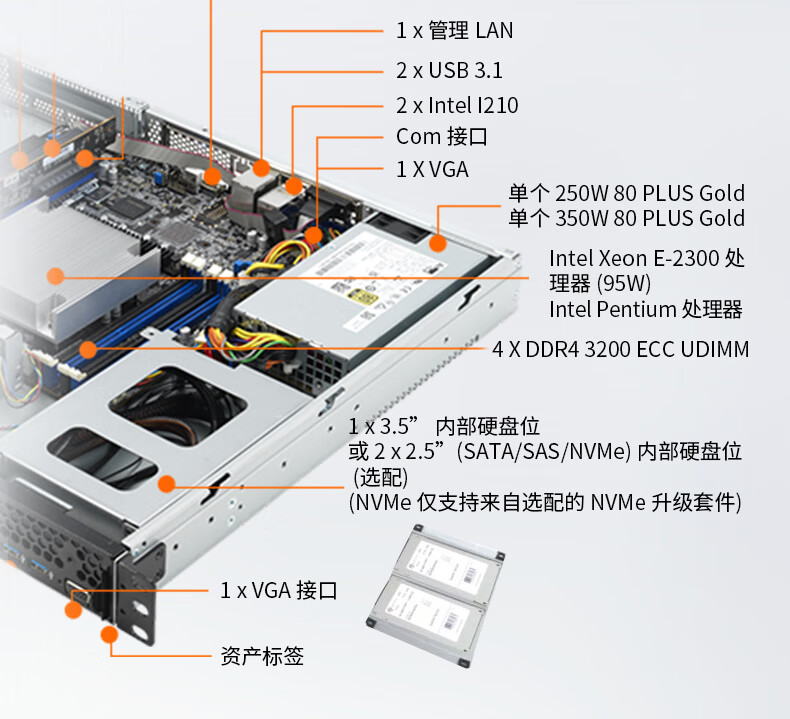 1 x 管理 LAN

2 x USB 3.1

2 x Intel I210

Com 接口

1 X VGA

单个 250W 80 PLUS Gold
单个 350W 80 PLUS Gold

Intel Xeon E-2300 处理器 (95W)
Intel Pentium 处理器

4 X DDR4 3200 ECC UDIMM

1 x 3.5” 内部硬盘位
或 2 x 2.5”(SATA/SAS/NVMe) 内部硬盘位 (选配)
(NVMe 仅支持来自选配的 NVMe 升级套件)

1 x VGA 接口

资产标签