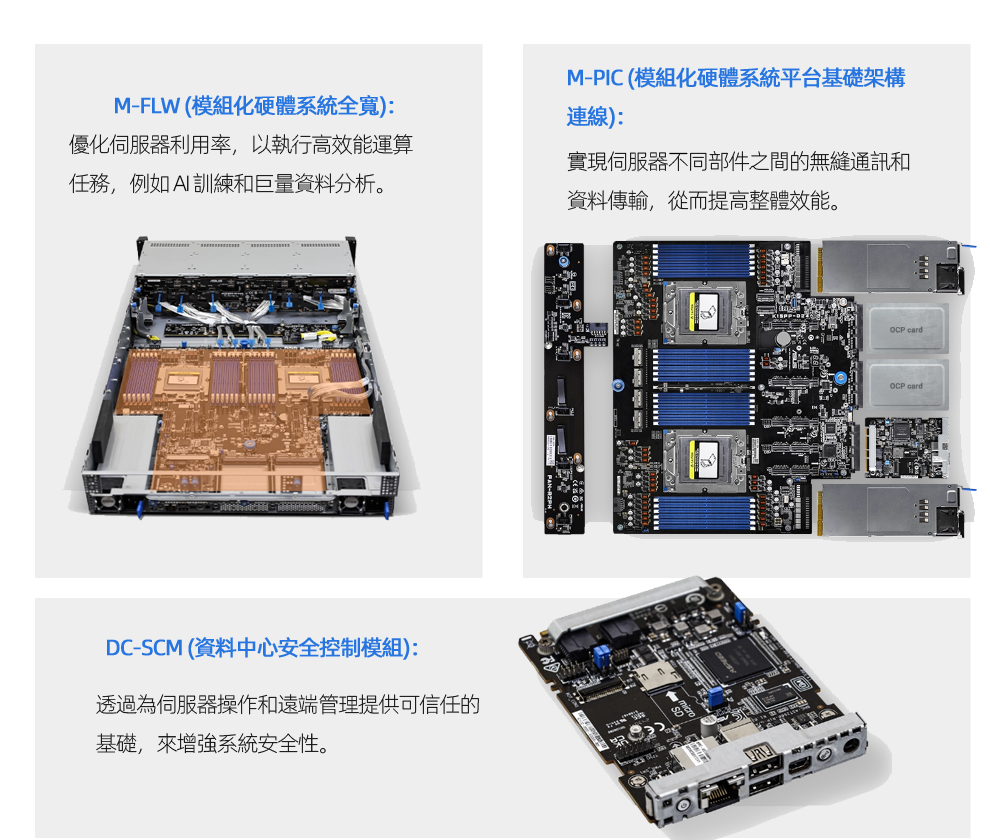 M-FLW (模組化硬體系統全寬):

優化伺服器利用率，以執行高效能運算任務，例如 AI 訓練和巨量資料分析。

M-PIC (模組化硬體系統平台基礎架構連線):

實現伺服器不同部件之間的無縫通訊和資料傳輸，從而提高整體效能。

OCP card

OCP card

DC-SCM (資料中心安全控制模組):

透過為伺服器操作和遠端管理提供可信任的基礎，來增強系統安全性。