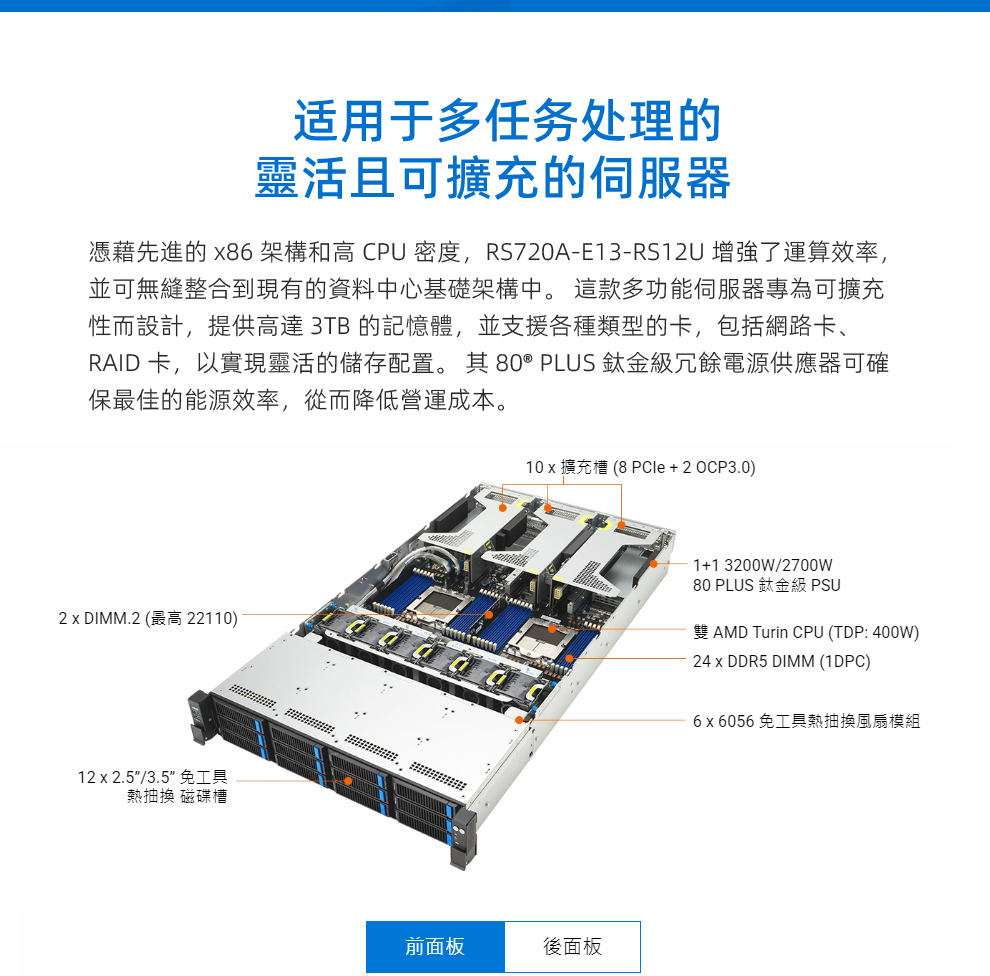 适用于多任务处理的
靈活且可擴充的伺服器

憑藉先進的 x86 架構和高 CPU 密度，RS720A-E13-RS12U 增強了運算效率，並可無縫整合到現有的資料中心基礎架構中。 這款多功能伺服器專為可擴充性而設計，提供高達 3TB 的記憶體，並支援各種類型的卡，包括網路卡、RAID 卡，以實現靈活的儲存配置。 其 80® PLUS 鈦金級冗餘電源供應器可確保最佳的能源效率，從而降低營運成本。

10 x 擴充槽 (8 PCIe + 2 OCP3.0)

1+1 3200W/2700W
80 PLUS 鈦金級 PSU

2 x DIMM.2 (最高 22110)

雙 AMD Turin CPU (TDP: 400W)

24 x DDR5 DIMM (1DPC)

6 x 6056 免工具熱抽換風扇模組

12 x 2.5"/3.5" 免工具
熱抽換 磁碟槽

前面板
後面板