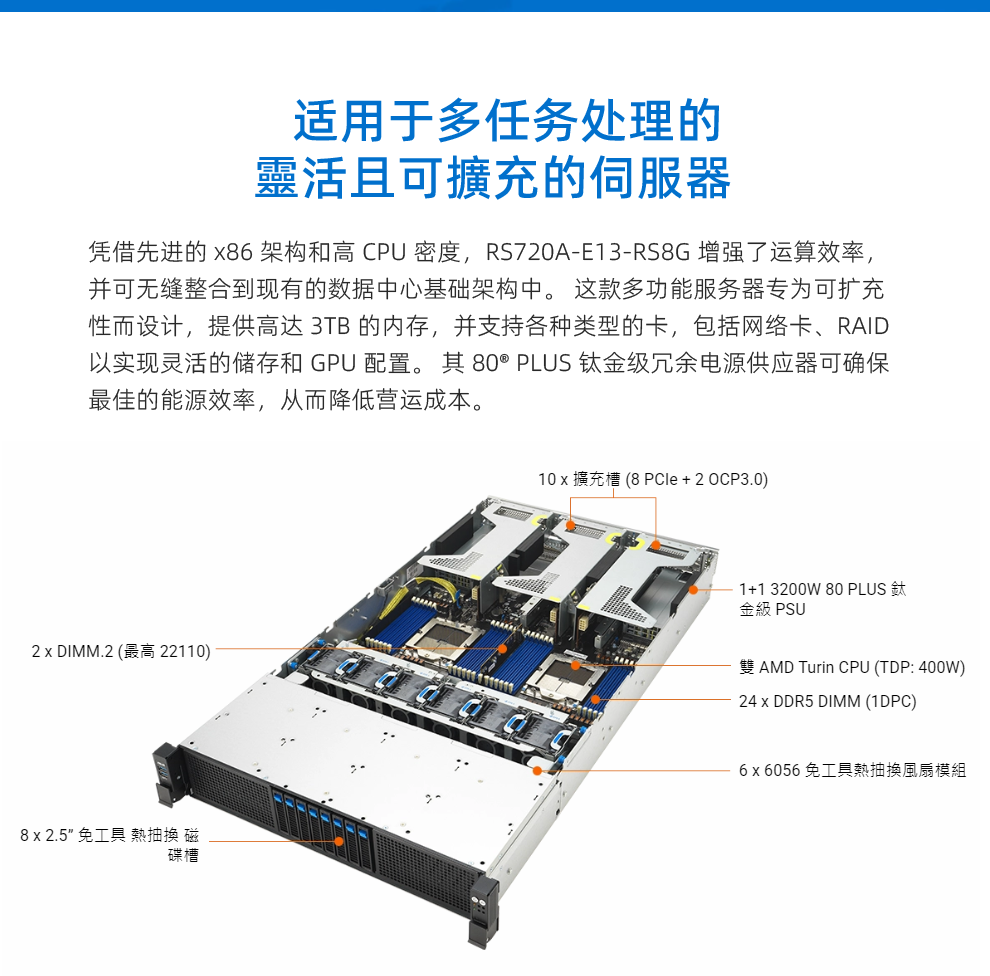 适用于多任务处理的
靈活且可擴充的伺服器

凭借先进的 x86 架构和高 CPU 密度，RS720A-E13-RS8G 增强了运算效率，并可无缝整合到现有的数据中心基础架构中。 这款多功能服务器专为可扩充性而设计，提供高达 3TB 的内存，并支持各种类型的卡，包括网络卡、RAID 以实现灵活的储存和 GPU 配置。 其 80® PLUS 钛金级冗余电源供应器可确保最佳的能源效率，从而降低营运成本。

10 x 擴充槽 (8 PCIe + 2 OCP3.0)

1+1 3200W 80 PLUS 鈦金級 PSU

2 x DIMM.2 (最高 22110)

雙 AMD Turin CPU (TDP: 400W)

24 x DDR5 DIMM (1DPC)

6 x 6056 免工具熱抽換風扇模組

8 x 2.5" 免工具 熱抽換 磁碟槽