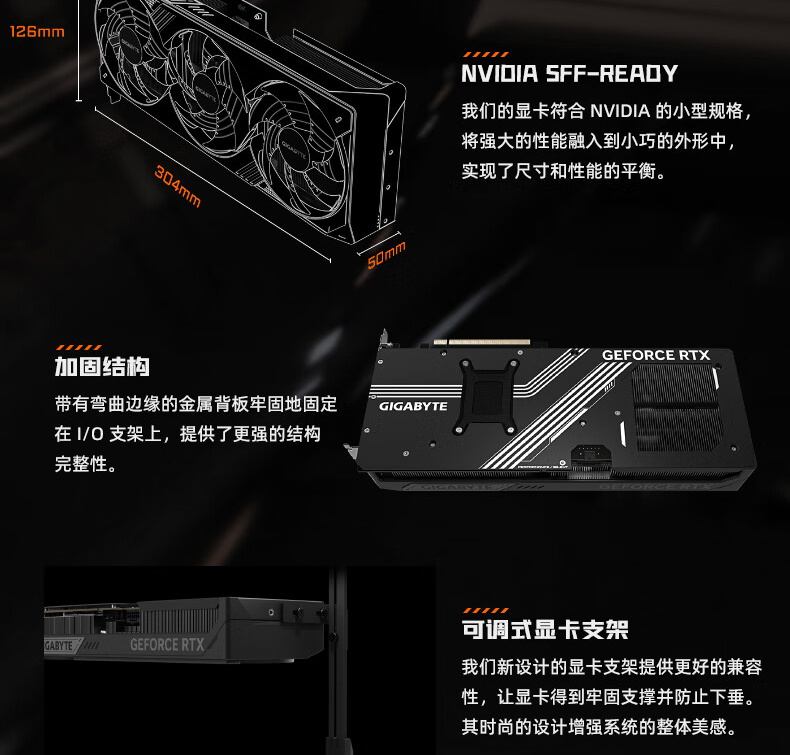 126mm

GIGABYTE

GIGABYTE

GIGABYTE

304mm

50mm

NVIDIA SFF-READY

我们的显卡符合 NVIDIA 的小型规格，将强大的性能融入到小巧的外形中，实现了尺寸和性能的平衡。

加固结构

带有弯曲边缘的金属背板牢固地固定在 I/O 支架上，提供了更强的结构完整性。

GEFORCE RTX

GIGABYTE

GIGABYTE

GEFORCE RTX

GABYTE

GEFORCE RTX

可调式显卡支架

我们新设计的显卡支架提供更好的兼容性，让显卡得到牢固支撑并防止下垂。其时尚的设计增强系统的整体美感。