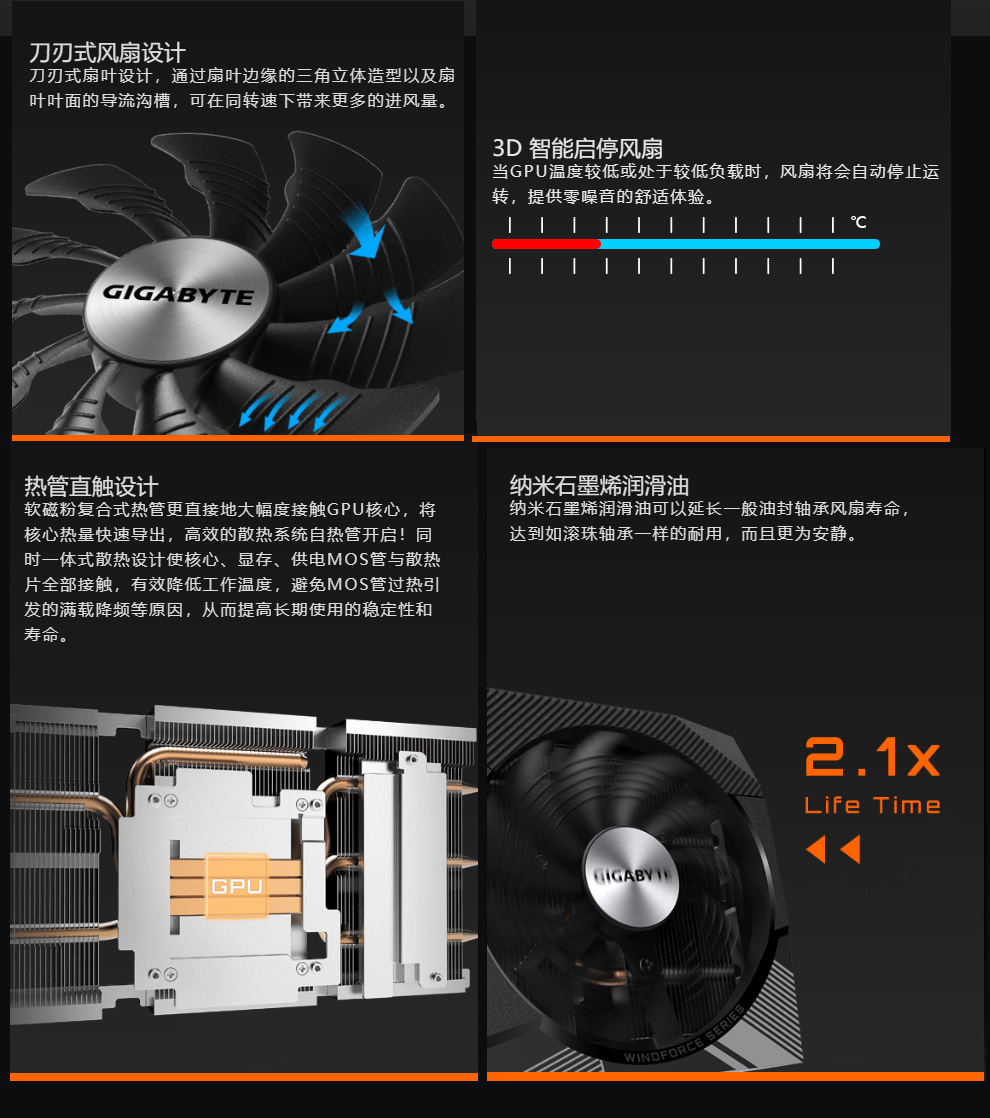 刀刃式风扇设计
刀刃式扇叶设计，通过扇叶边缘的三角立体造型以及扇叶叶面的导流沟槽，可在同转速下带来更多的进风量。

GIGABYTE

3D 智能启停风扇
当GPU温度较低或处于较低负载时，风扇将会自动停止运转，提供零噪音的舒适体验。

℃

热管直触设计
软磁粉复合式热管更直接地大幅度接触GPU核心，将核心热量快速导出，高效的散热系统自热管开启！同时一体式散热设计使核心、显存、供电MOS管与散热片全部接触，有效降低工作温度，避免MOS管过热引发的满载降频等原因，从而提高长期使用的稳定性和寿命。

GPU

纳米石墨烯润滑油
纳米石墨烯润滑油可以延长一般油封轴承风扇寿命，达到如滚珠轴承一样的耐用，而且更为安静。

2.1x
Life Time

GIGABYTE
WINDFORCE SERIES