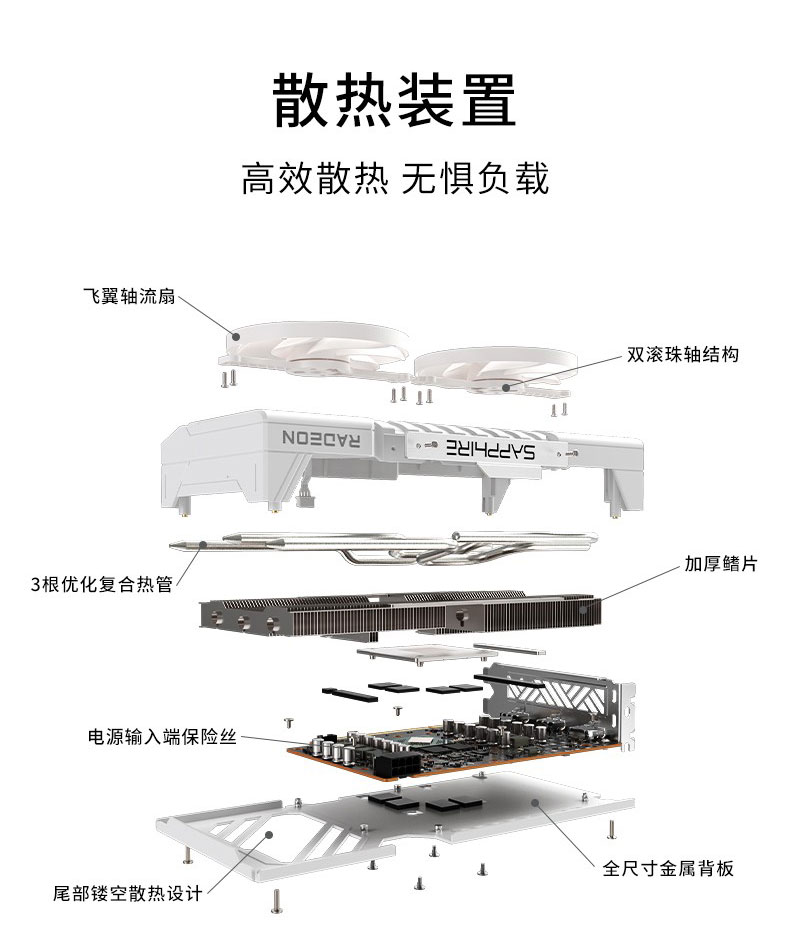 散热装置

高效散热 无惧负载

飞翼轴流扇

双滚珠轴结构

RADEON

SAPPHIRE

3根优化复合热管

加厚鳍片

电源输入端保险丝

全尺寸金属背板

尾部镂空散热设计